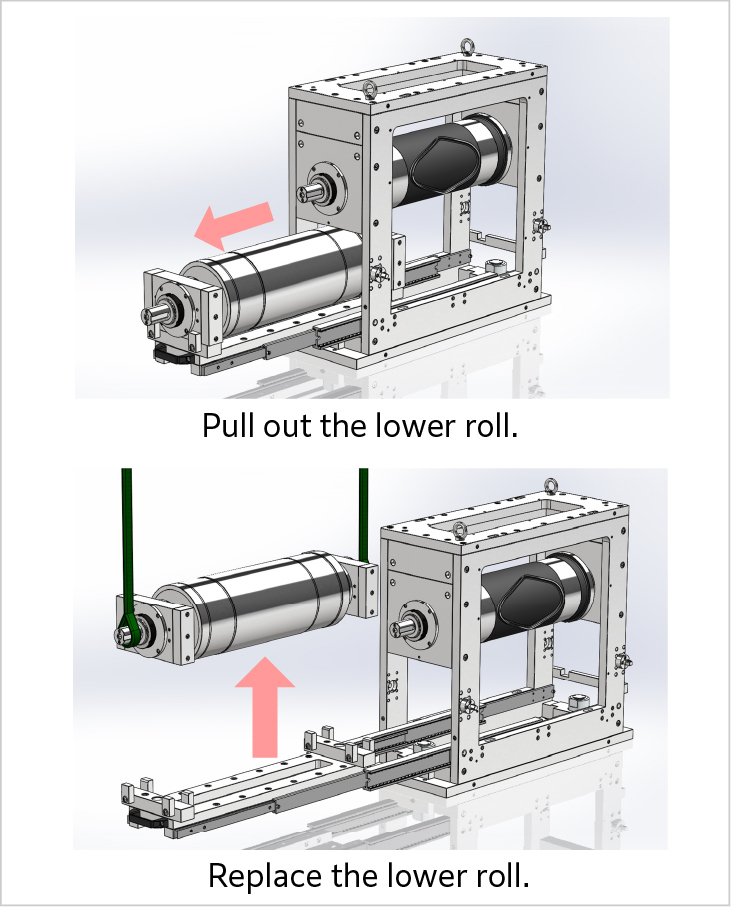 Pull out the lower roll.

Replace the lower roll.